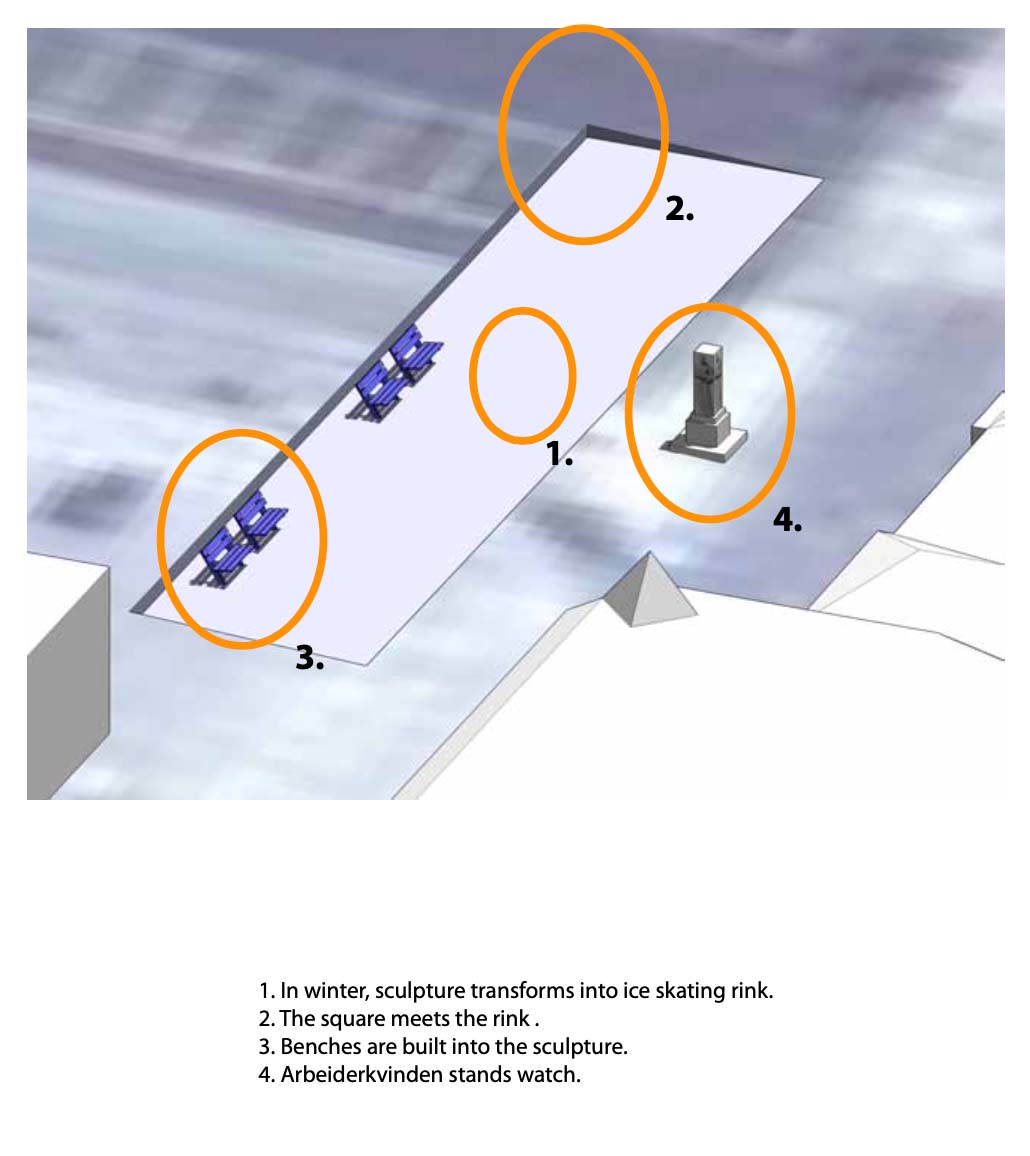 2.

1.

4.

3.

1. In winter, sculpture transforms into ice skating rink.
2. The square meets the rink .
3. Benches are built into the sculpture.
4. Arbeiderkvinden stands watch.