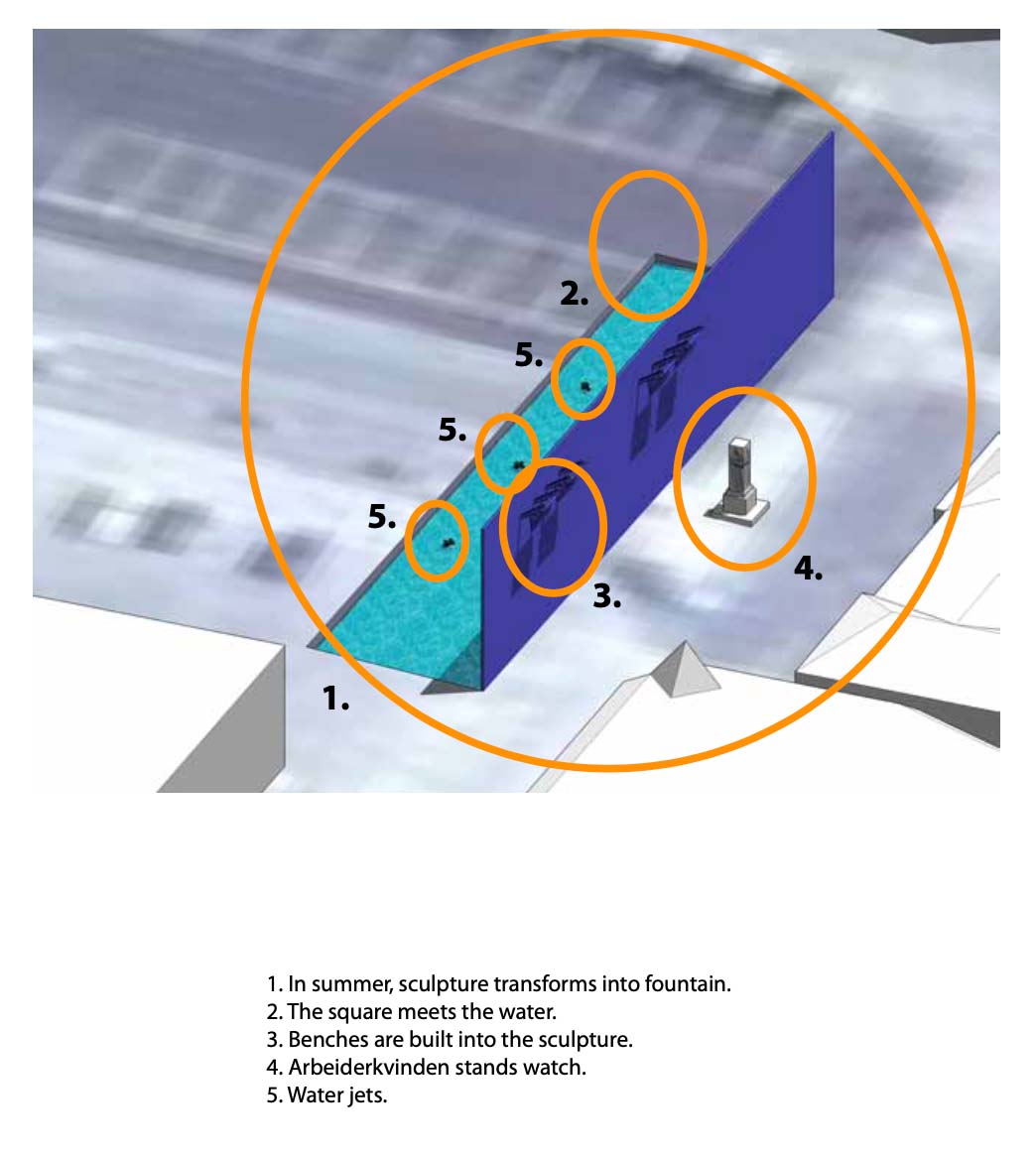 2.
5.
5.
5.
3.
4.
1.

1. In summer, sculpture transforms into fountain.
2. The square meets the water.
3. Benches are built into the sculpture.
4. Arbeiderkvinden stands watch.
5. Water jets.